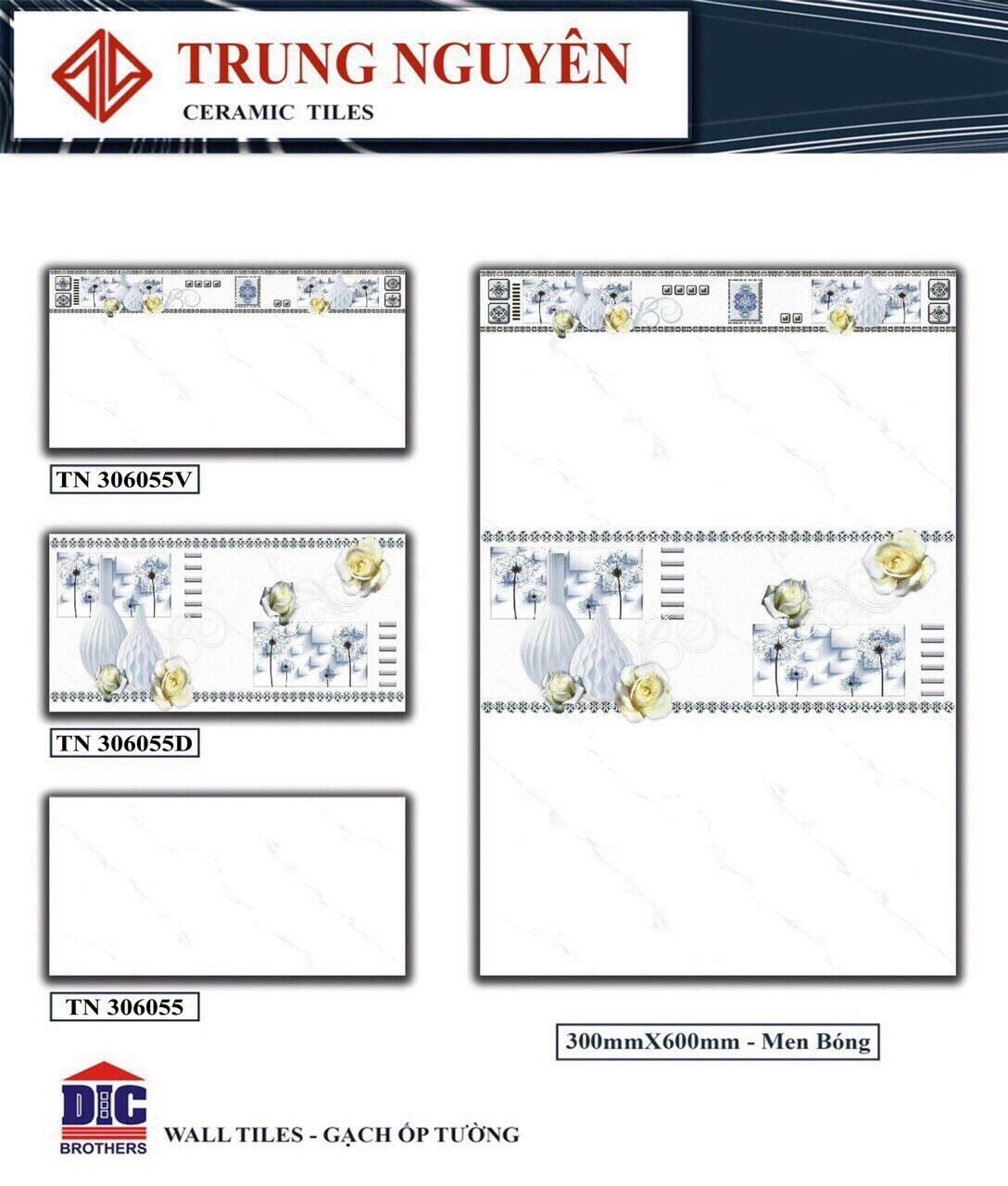 TRUNG NGUYÊN
CERAMIC TILES

TN 306055V

TN 306055D

TN 306055

300mmX600mm - Men Bóng

DIC
BROTHERS

WALL TILES - GẠCH ỐP TƯỜNG